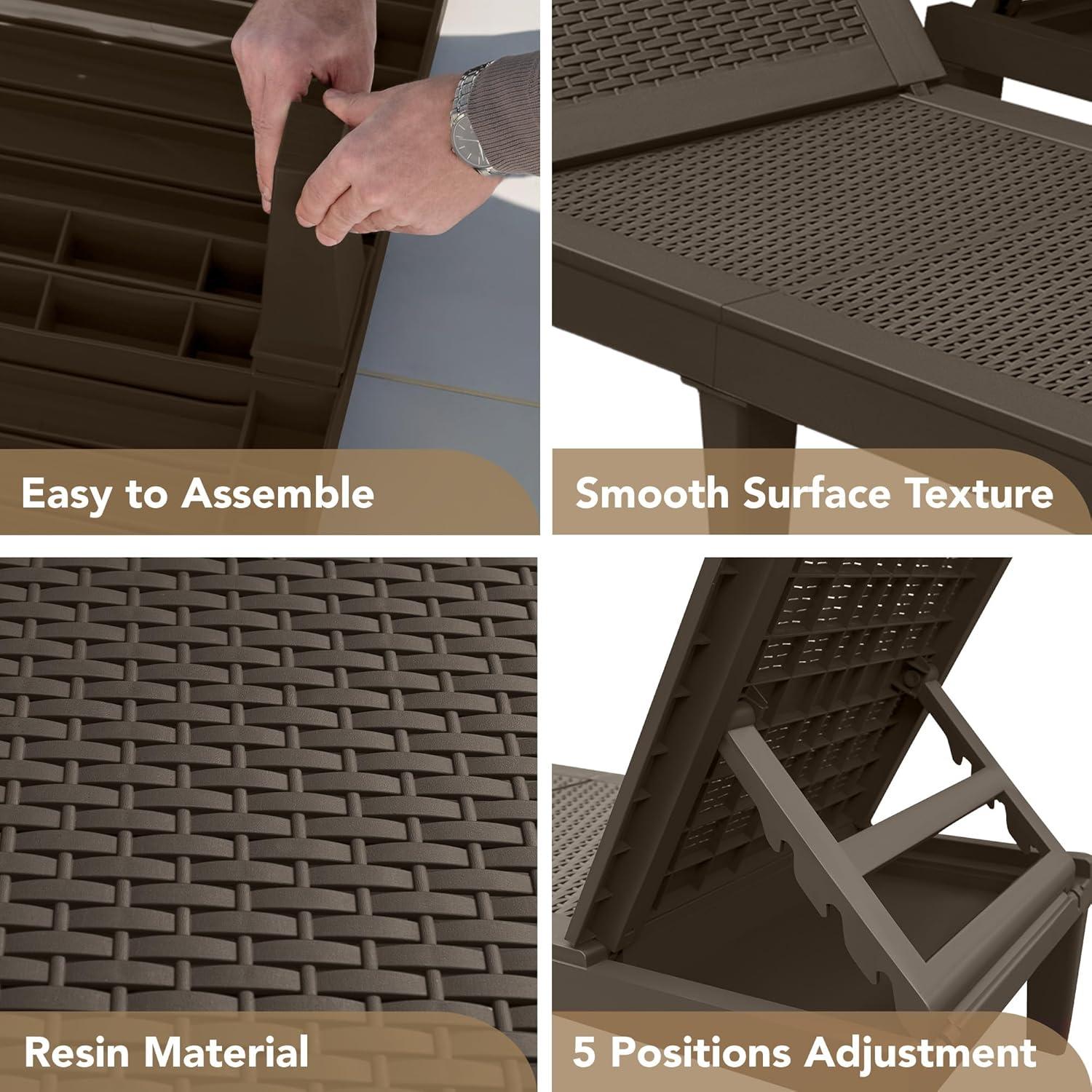 Easy to Assemble

Smooth Surface Texture

Resin Material

5 Positions Adjustment