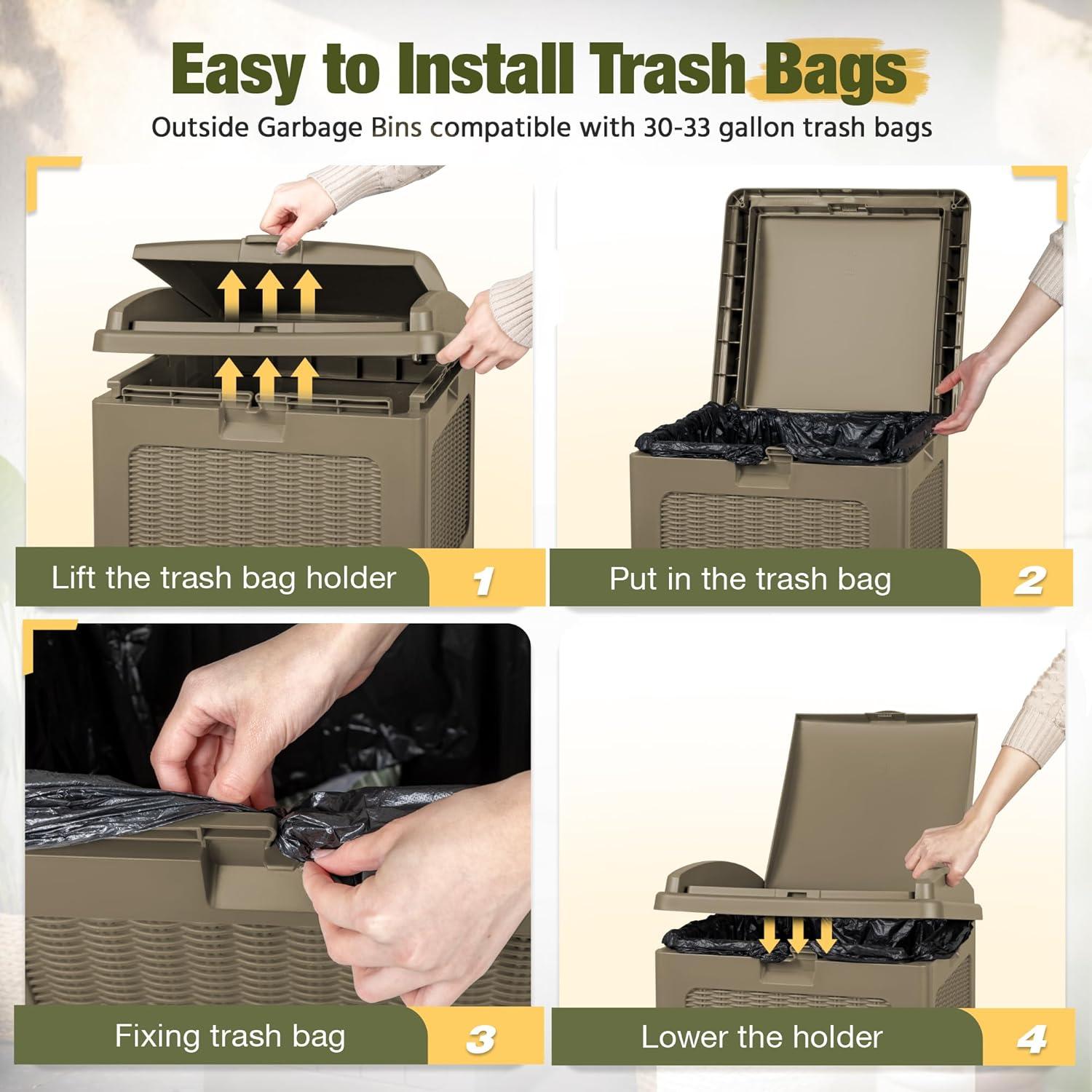 Easy to Install Trash Bags

Outside Garbage Bins compatible with 30-33 gallon trash bags

Lift the trash bag holder 1

Put in the trash bag 2

Fixing trash bag 3

Lower the holder 4