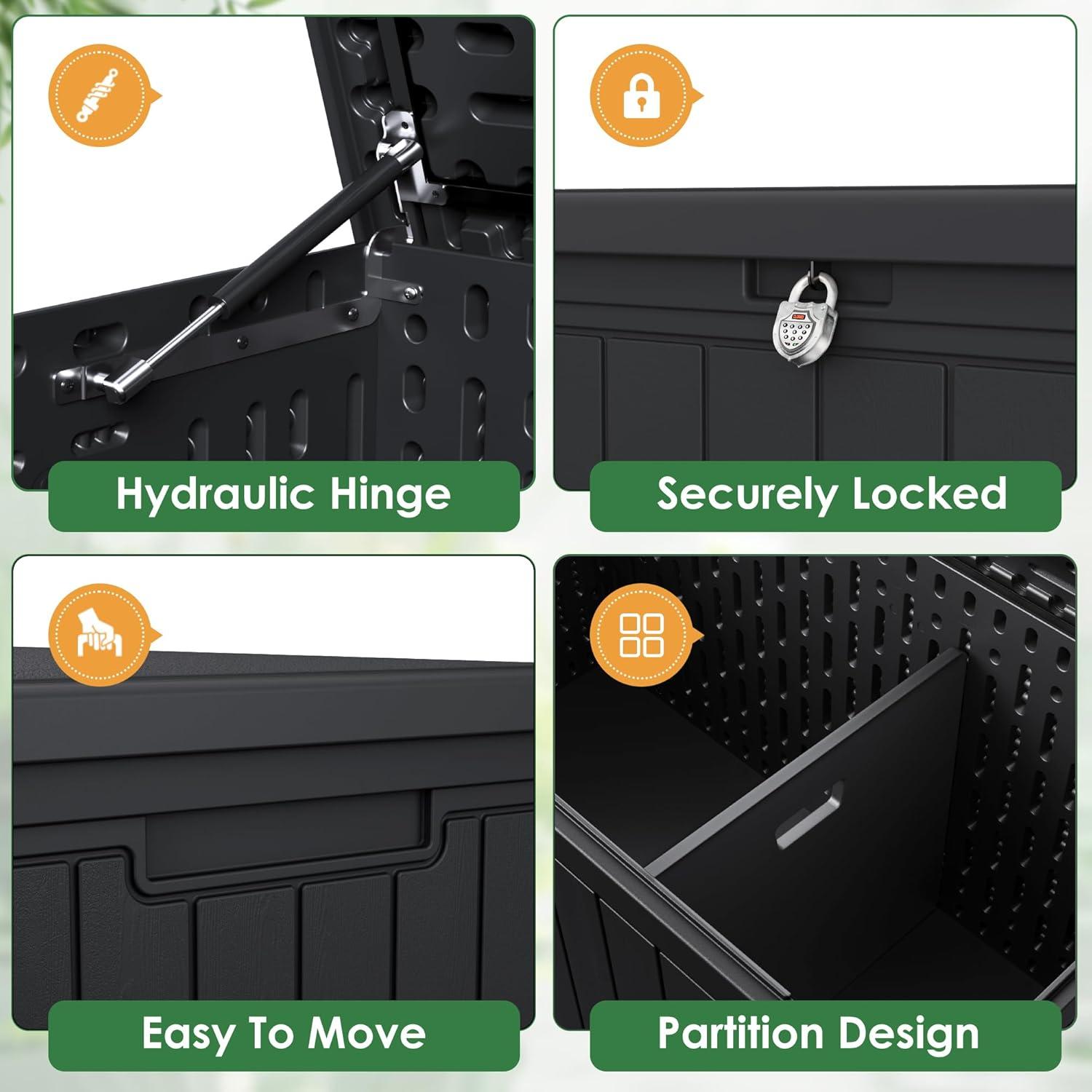 Hydraulic Hinge

Securely Locked

Easy To Move

Partition Design