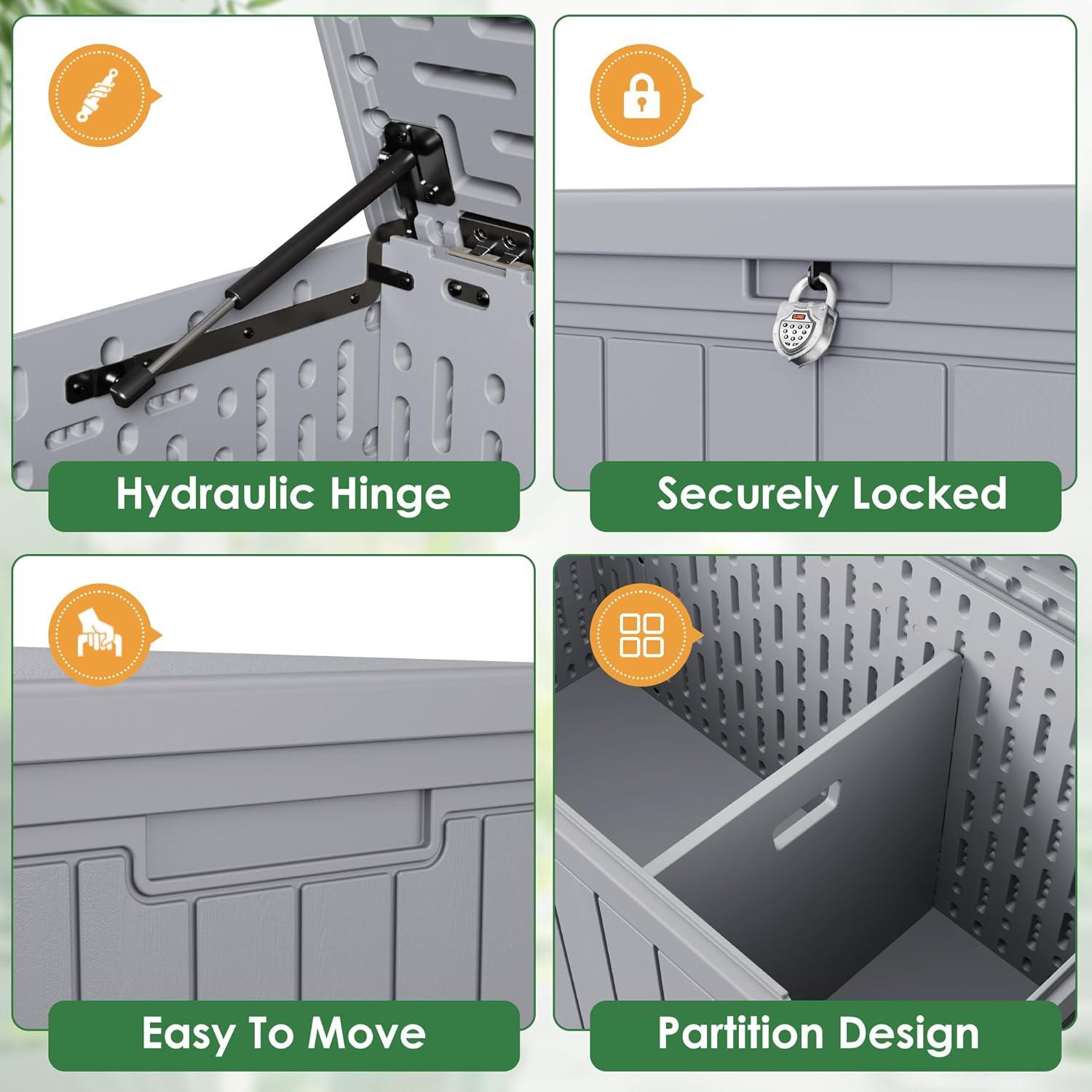 Hydraulic Hinge

Securely Locked

Easy To Move

Partition Design