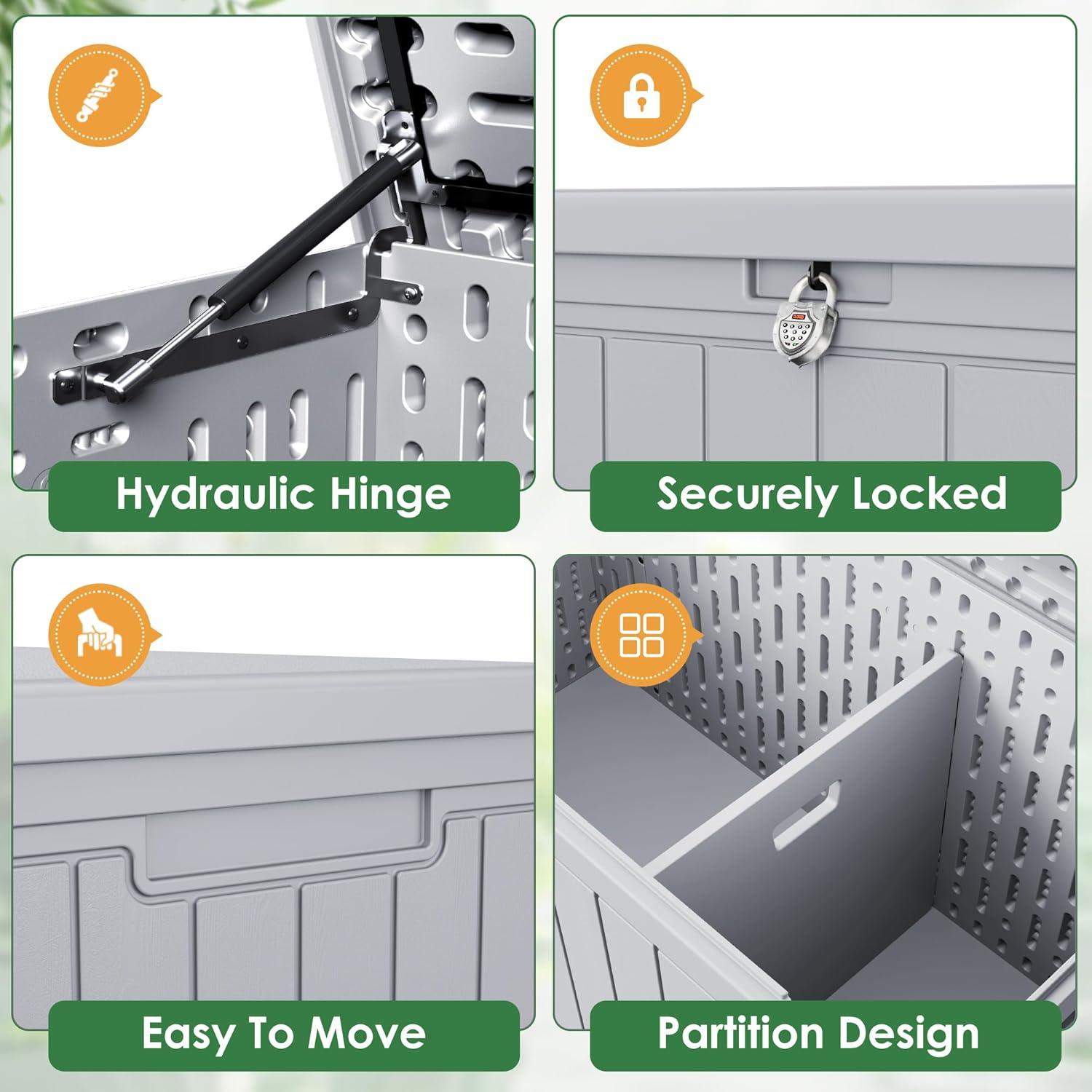 Hydraulic Hinge

Securely Locked

Easy To Move

Partition Design